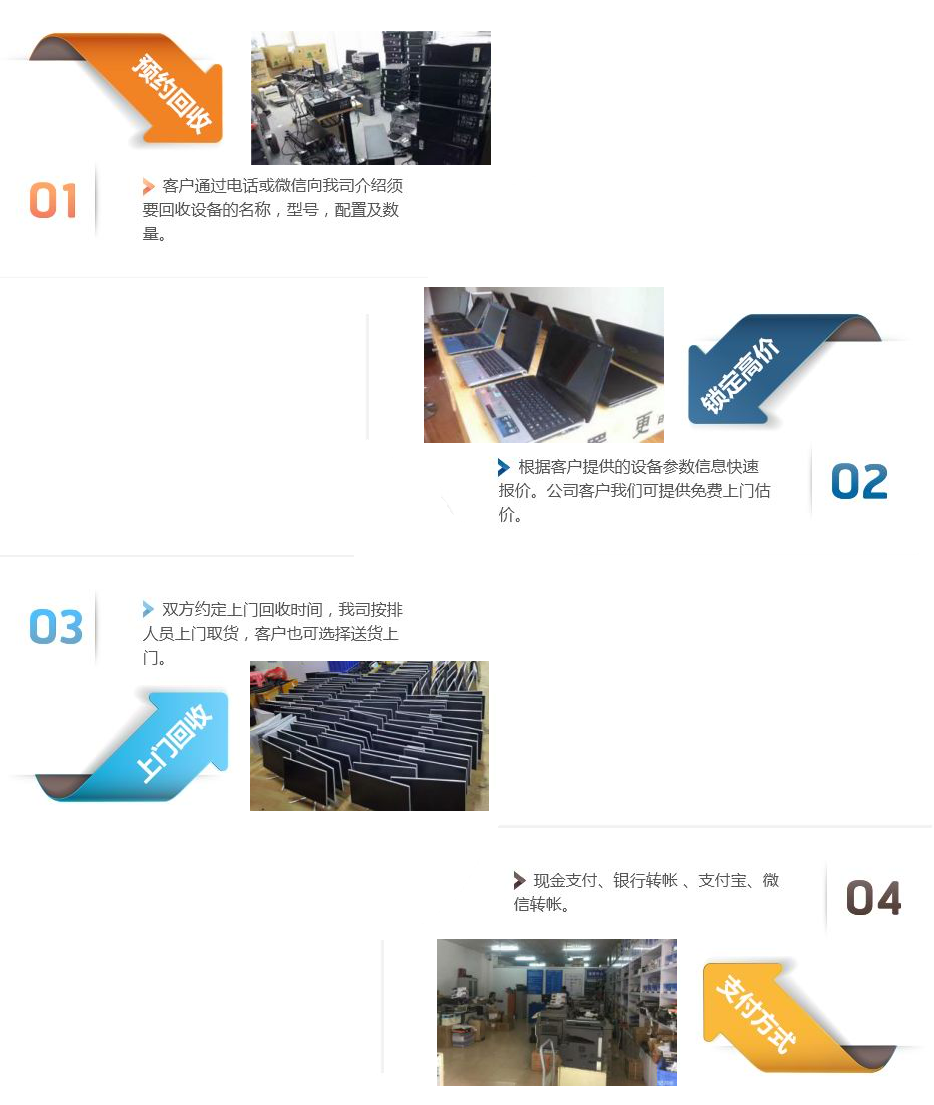 预约回收

01

客户通过电话或微信向我司介绍须要回收设备的名称，型号，配置及数量。

锁定高价

根据客户提供的设备参数信息快速报价。公司客户我们可提供免费上门估价。

02

03

双方约定上门回收时间，我司按排人员上门取货，客户也可选择送货上门。

上门回收

现金支付、银行转帐 、支付宝、微信转帐。

04

支付方式